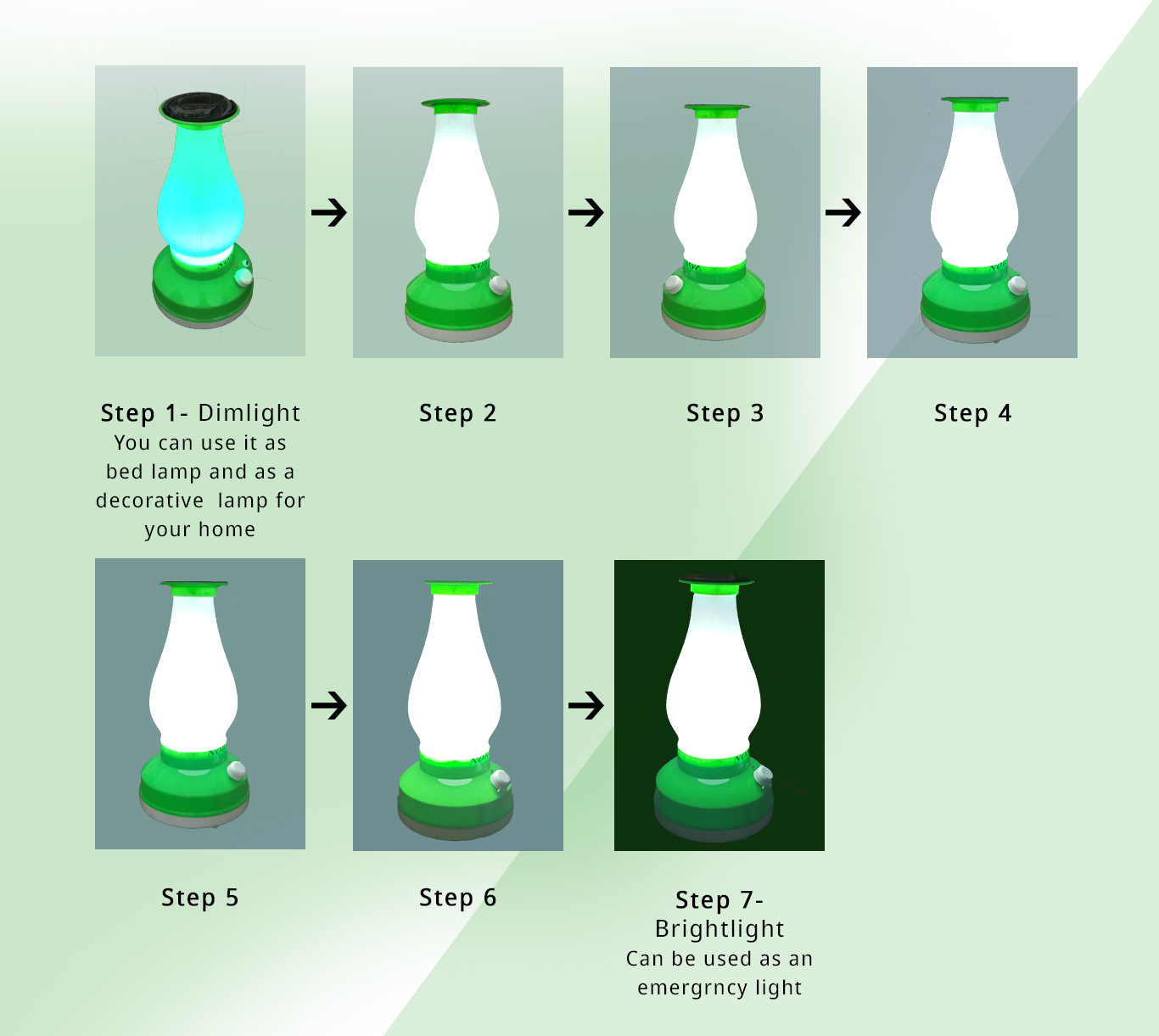 Step 1- Dimlight
You can use it as bed lamp and as a decorative lamp for your home

Step 2

Step 3

Step 4

Step 5

Step 6

Step 7- Brightlight
Can be used as an emergrncy light